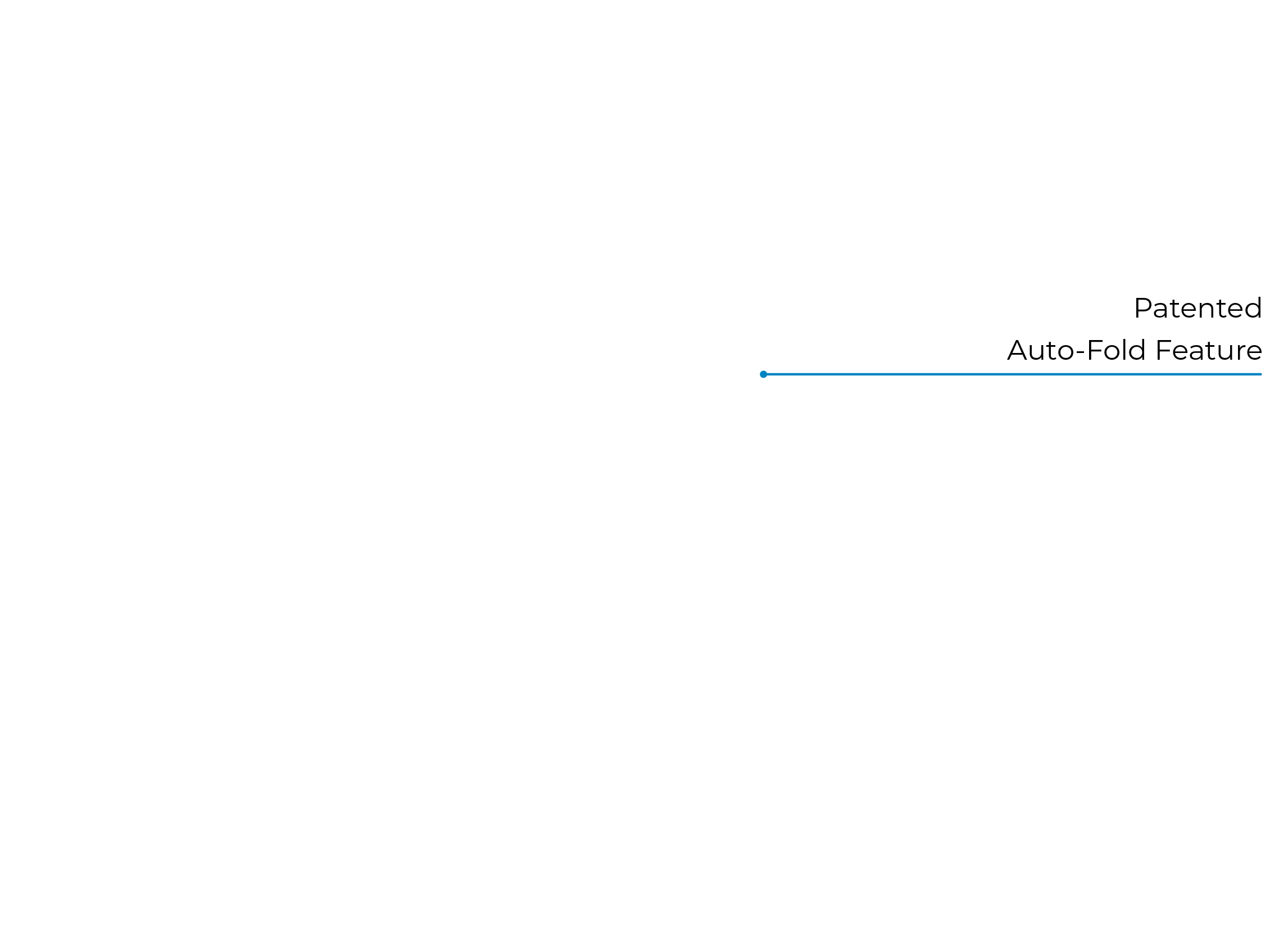 Patented
Auto-Fold Feature