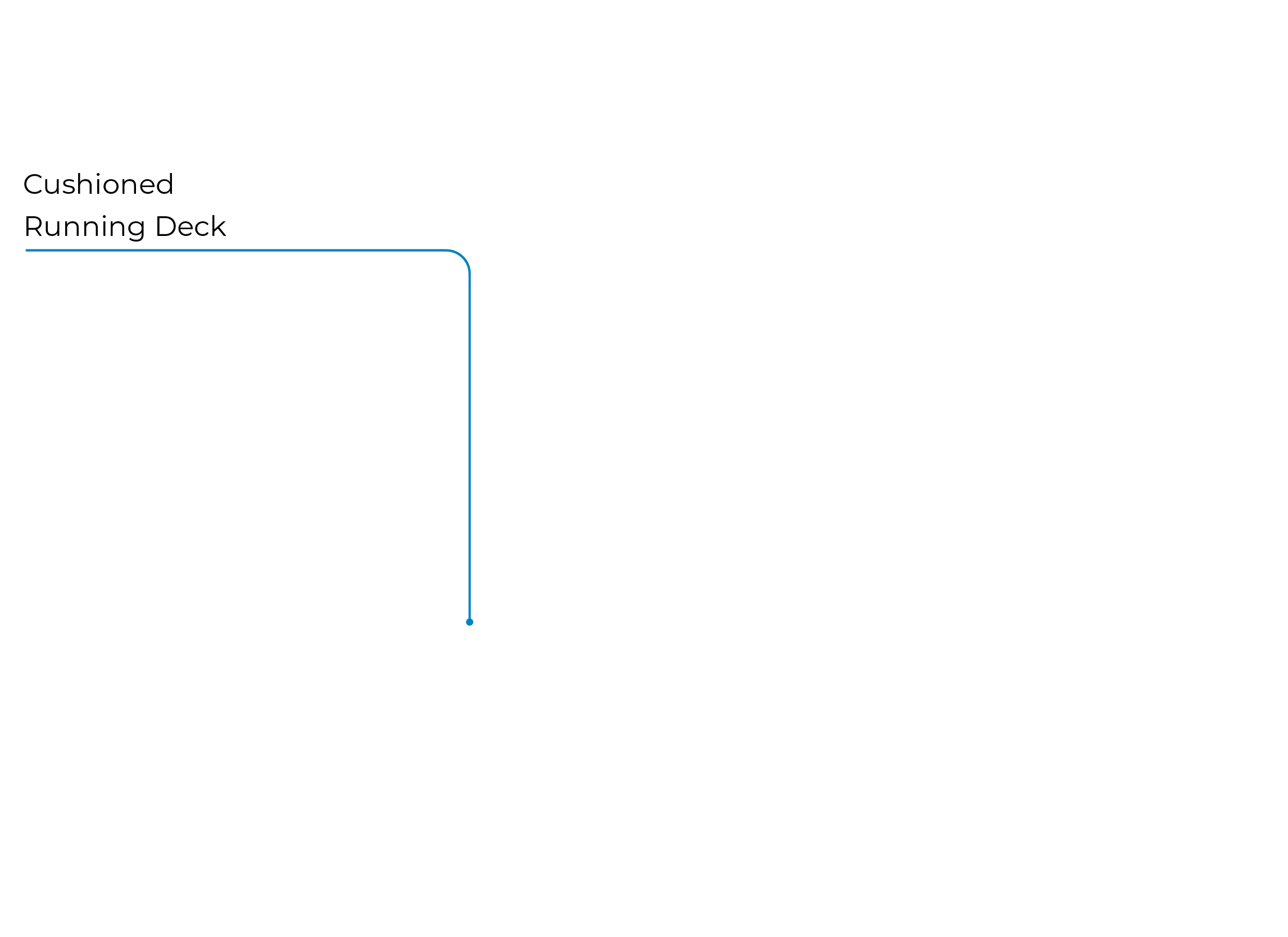 Cushioned
Running Deck